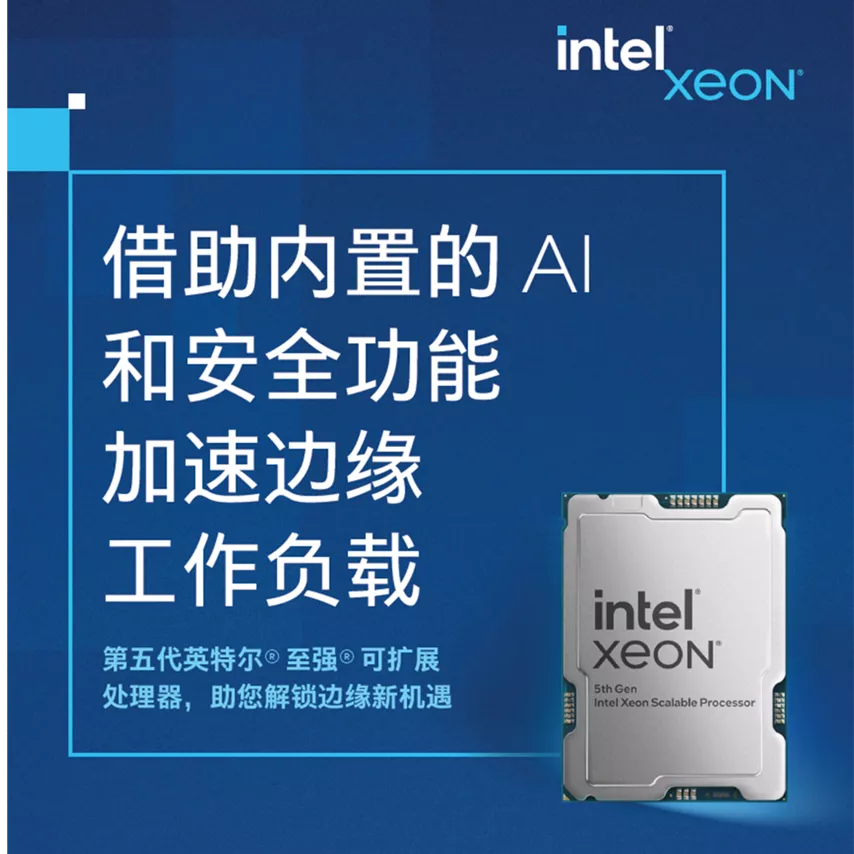 intel® XEON®

借助内置的 AI 和安全功能 加速边缘 工作负载

第五代英特尔® 至强® 可扩展处理器，助您解锁边缘新机遇

intel® XEON®

5th Gen Intel Xeon Scalable Processor