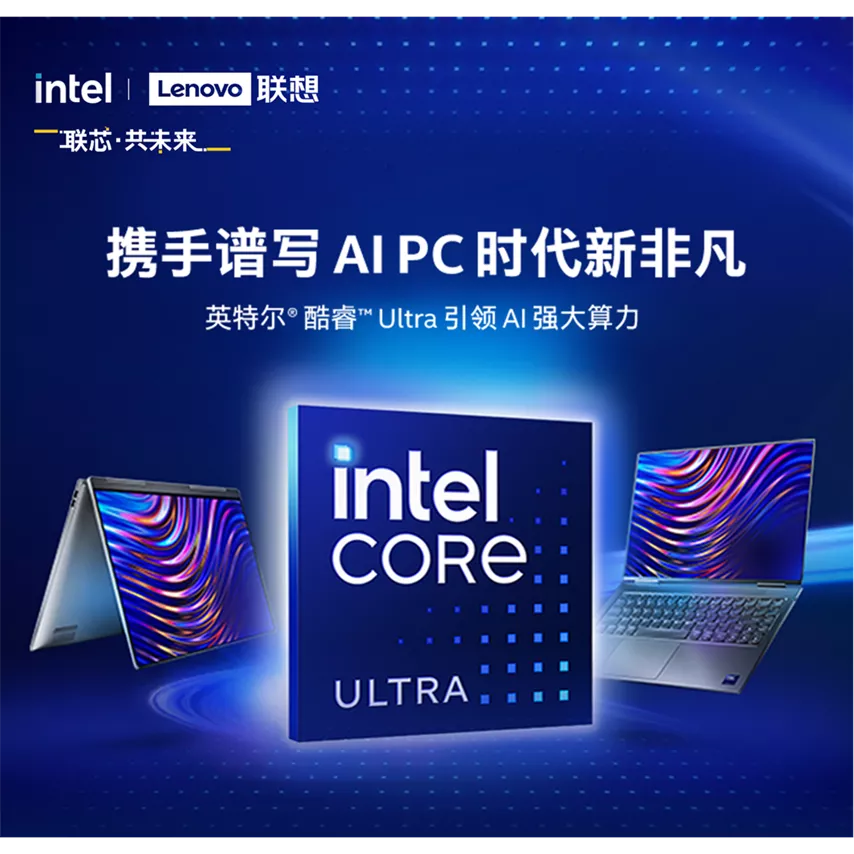 intel | Lenovo 联想

联芯·共未来

携手谱写 AI PC 时代新非凡

英特尔® 酷睿™ Ultra 引领 AI 强大算力

intel
CORE
ULTRA