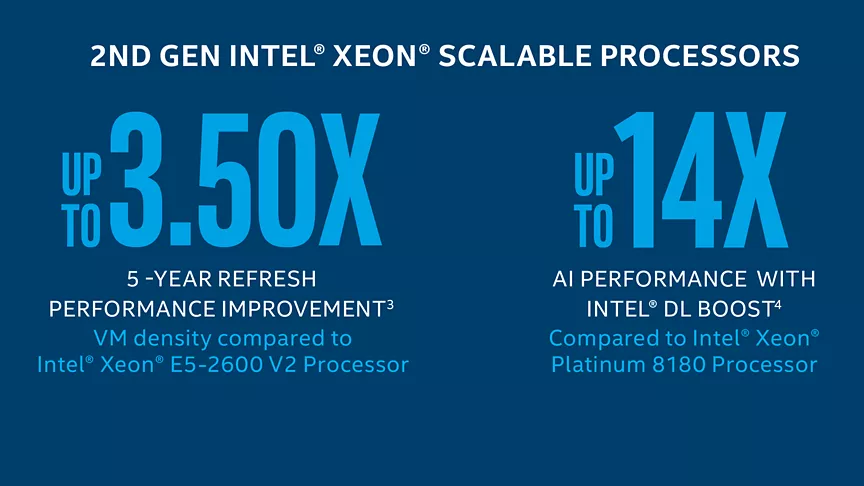 2ND GEN INTEL® XEON® SCALABLE PROCESSORS

UP TO 3.50X

5 -YEAR REFRESH PERFORMANCE IMPROVEMENT$^3$

VM density compared to Intel® Xeon® E5-2600 V2 Processor

UP TO 14X

AI PERFORMANCE WITH INTEL® DL BOOST$^4$

Compared to Intel® Xeon® Platinum 8180 Processor