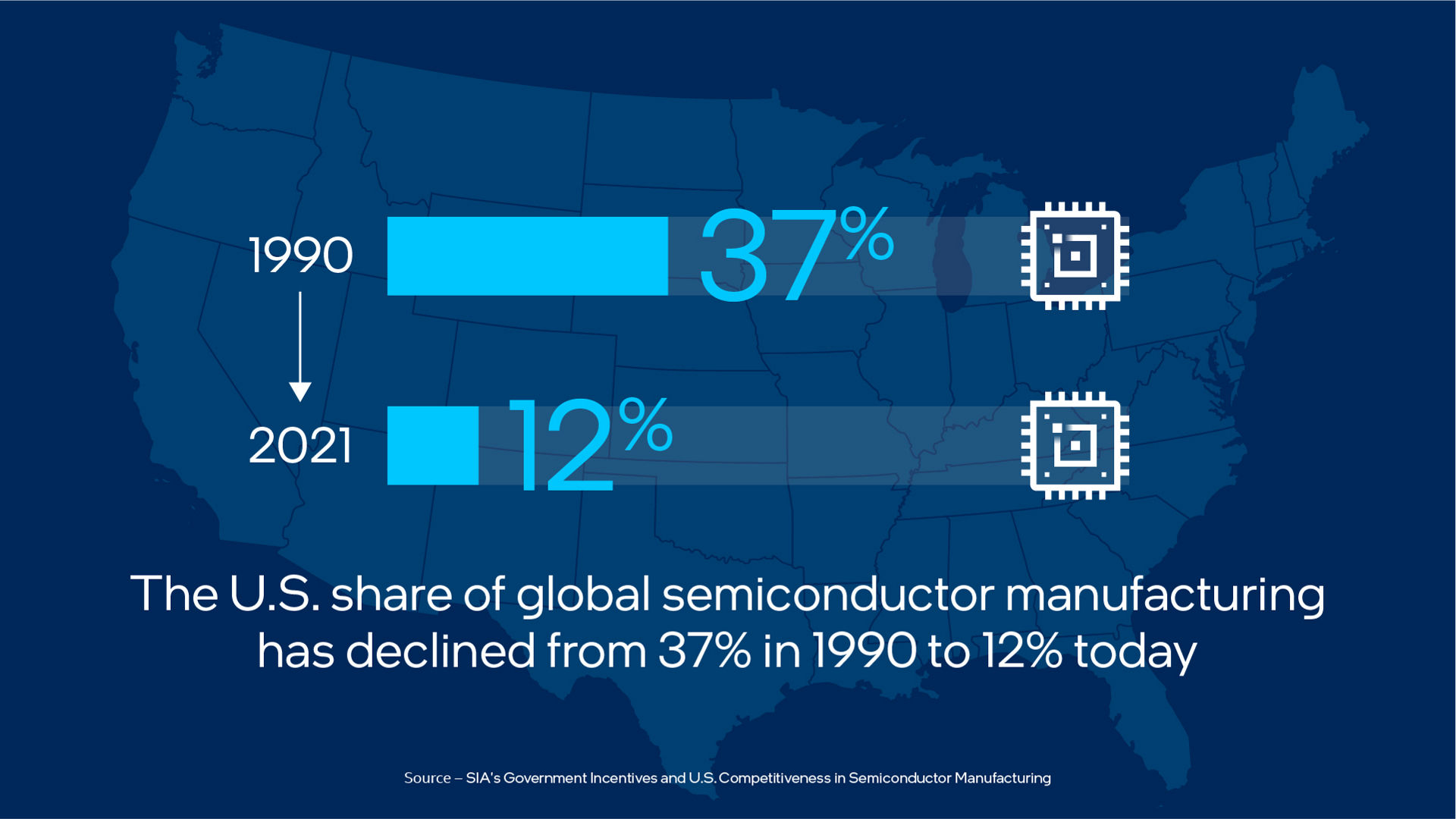 1990

37%

2021

12%

The U.S. share of global semiconductor manufacturing has declined from 37% in 1990 to 12% today

Source – SIA's Government Incentives and U.S. Competitiveness in Semiconductor Manufacturing