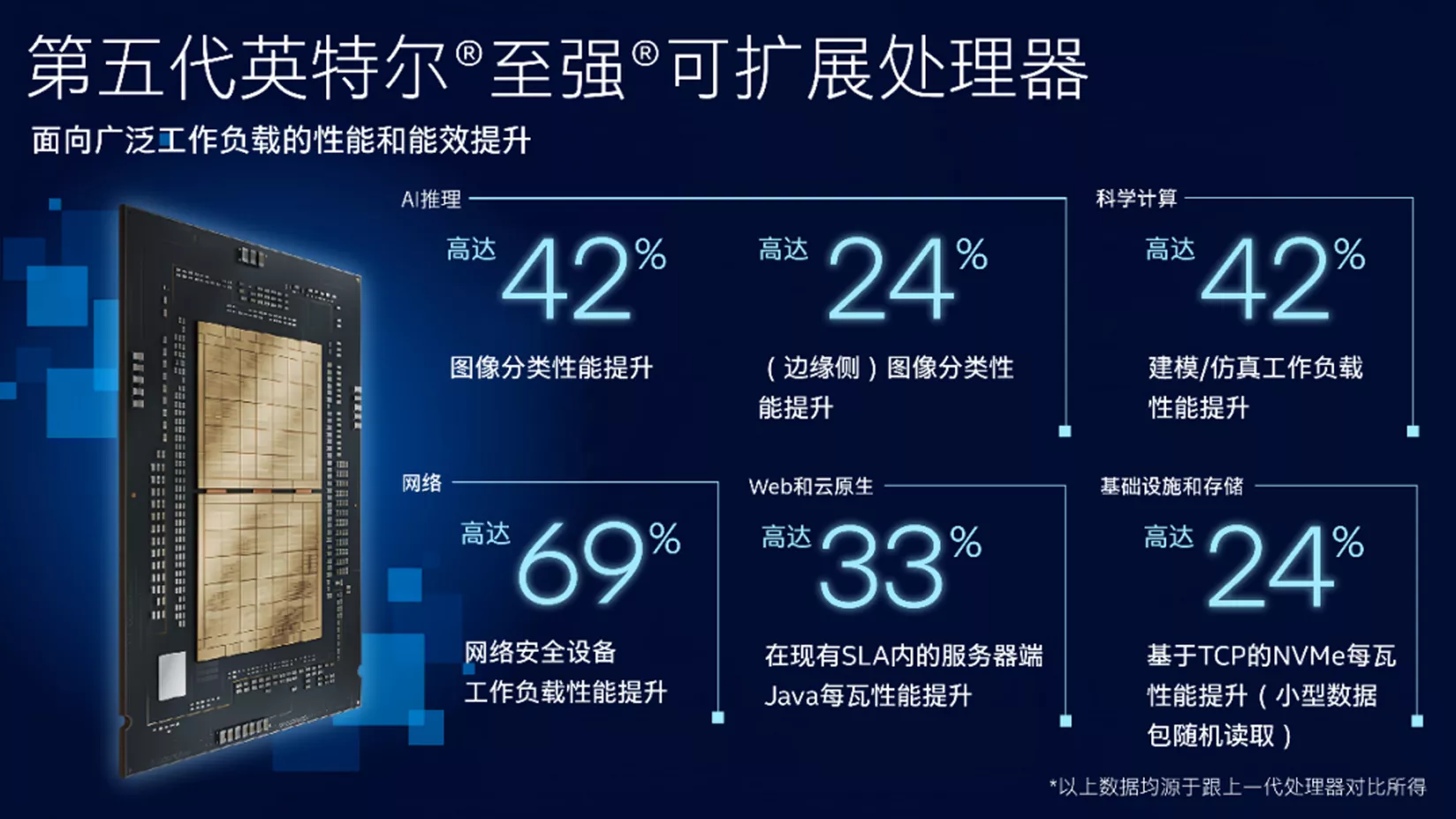 第五代英特尔®至强®可扩展处理器

面向广泛工作负载的性能和能效提升

AI推理

高达 42%

图像分类性能提升

高达 24%

（边缘侧）图像分类性能提升

科学计算

高达 42%

建模/仿真工作负载性能提升

网络

高达 69%

网络安全设备工作负载性能提升

Web和云原生

高达 33%

在现有SLA内的服务器端Java每瓦性能提升

基础设施和存储

高达 24%

基于TCP的NVMe每瓦性能提升（小型数据包随机读取）

*以上数据均源于跟上一代处理器对比所得